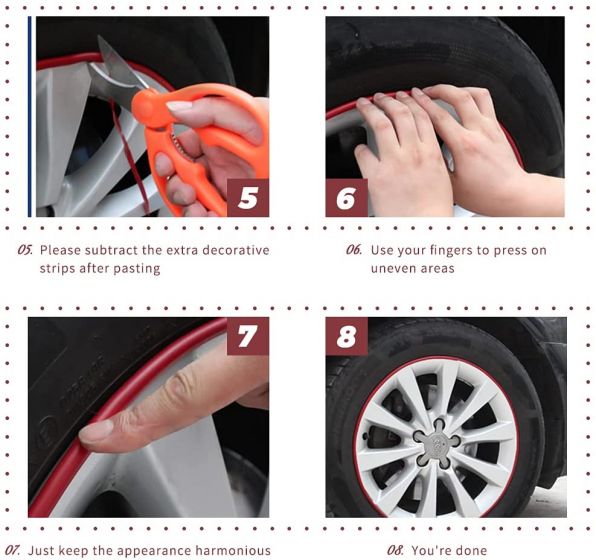 5

6

05. Please subtract the extra decorative strips after pasting

06. Use your fingers to press on uneven areas

7

8

07. Just keep the appearance harmonious

08. You're done