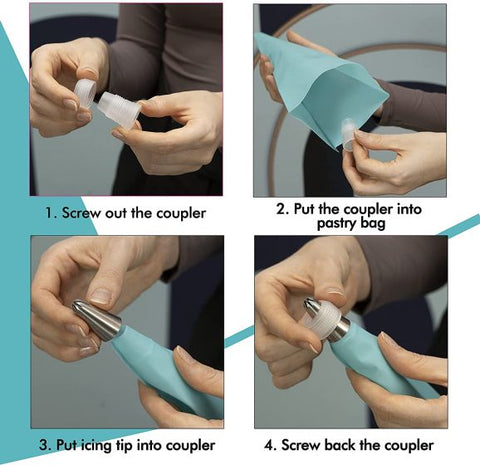 1. Screw out the coupler

2. Put the coupler into pastry bag

3. Put icing tip into coupler

4. Screw back the coupler