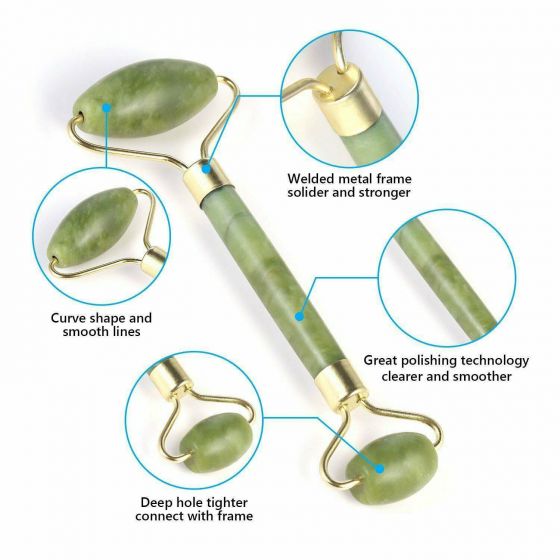 Welded metal frame solider and stronger

Curve shape and smooth lines

Great polishing technology clearer and smoother

Deep hole tighter connect with frame