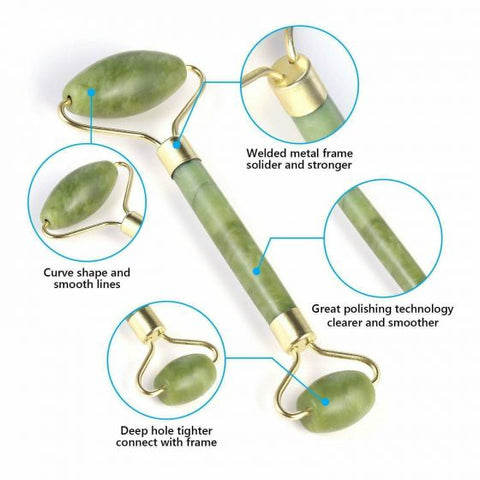 Welded metal frame solider and stronger

Curve shape and smooth lines

Great polishing technology clearer and smoother

Deep hole tighter connect with frame