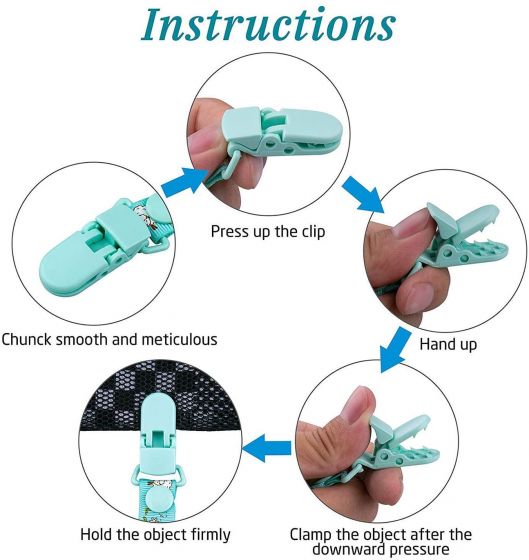 Instructions

Chunck smooth and meticulous

Press up the clip

Hand up

Clamp the object after the downward pressure

Hold the object firmly