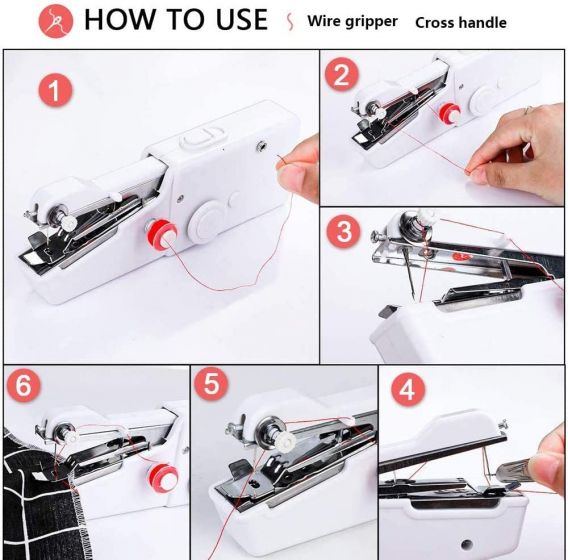 HOW TO USE Wire gripper Cross handle

1

2

3

6

5

4