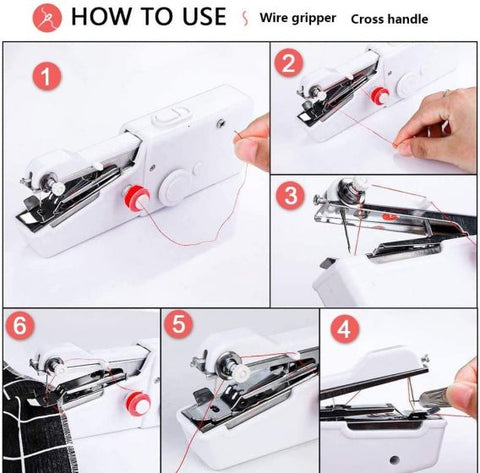 HOW TO USE Wire gripper Cross handle

1

2

3

6

5

4