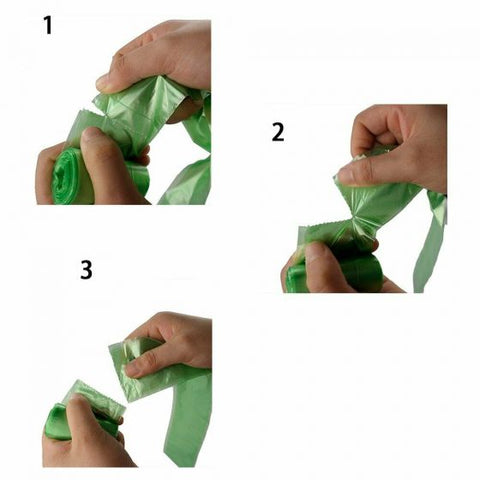 1

2

3