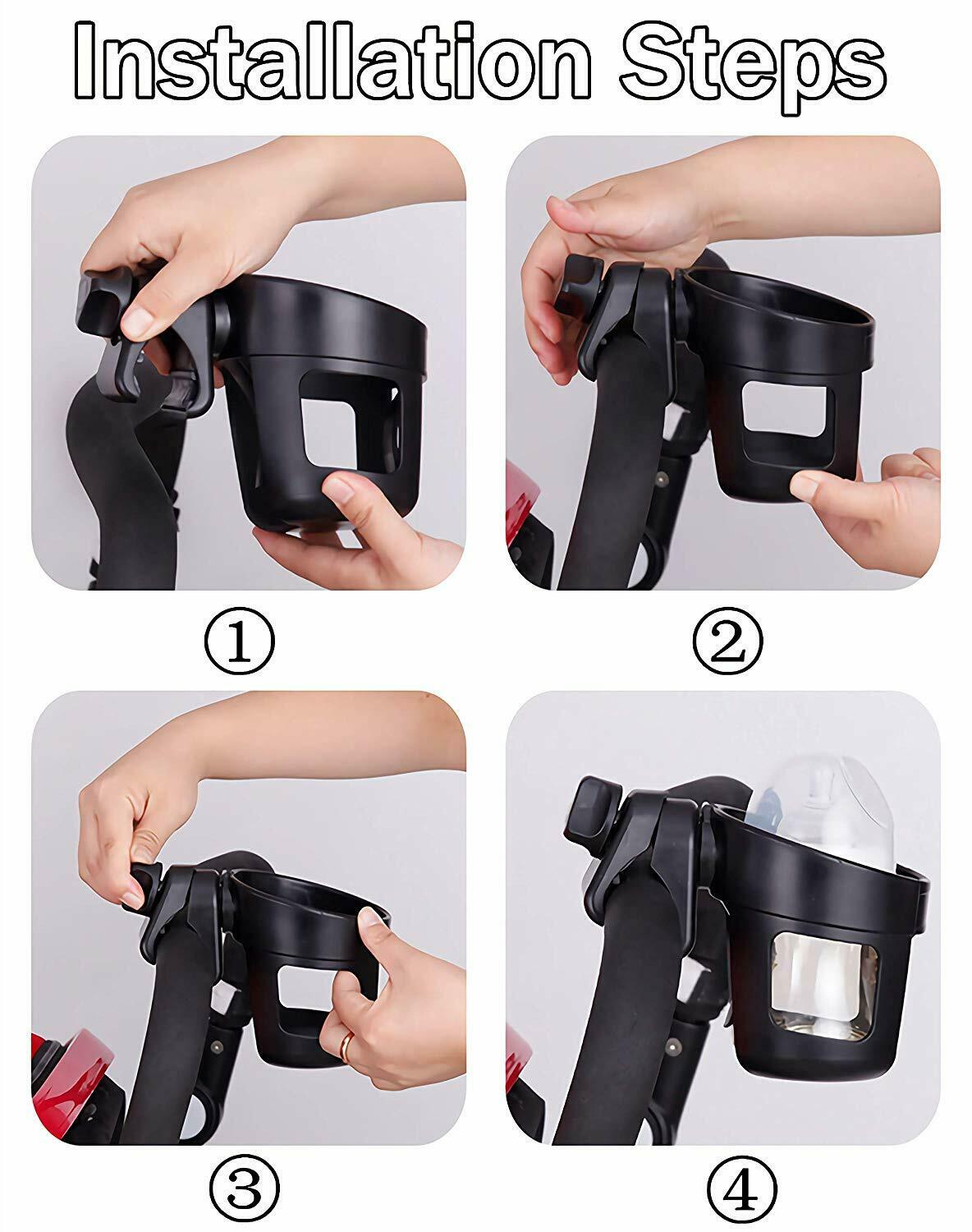 Installation Steps

①

②

③

④