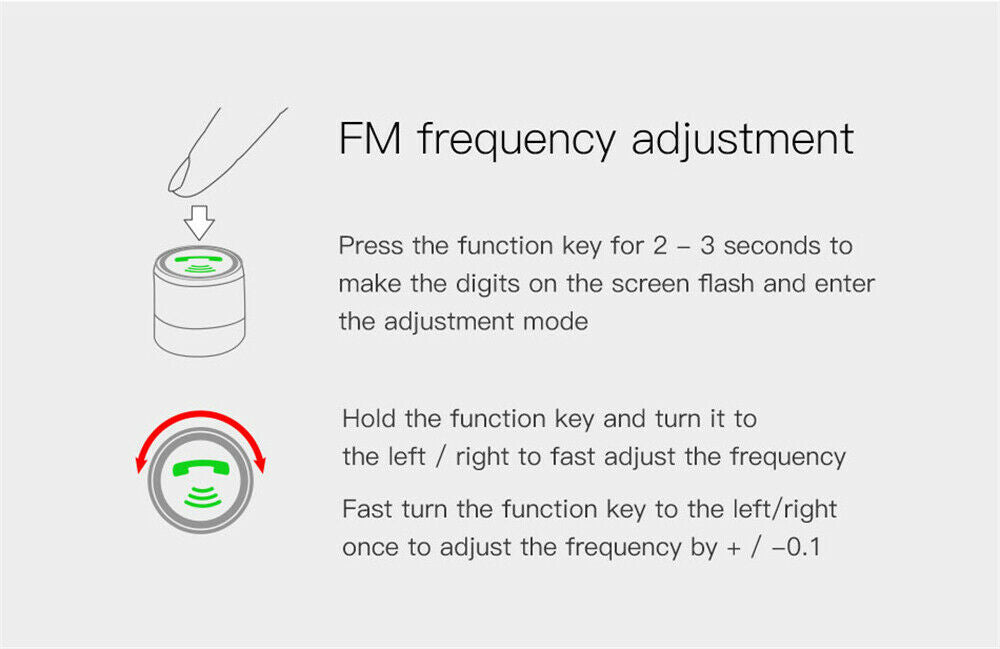 FM frequency adjustment

Press the function key for 2 – 3 seconds to make the digits on the screen flash and enter the adjustment mode

Hold the function key and turn it to the left / right to fast adjust the frequency

Fast turn the function key to the left/right once to adjust the frequency by + / –0.1