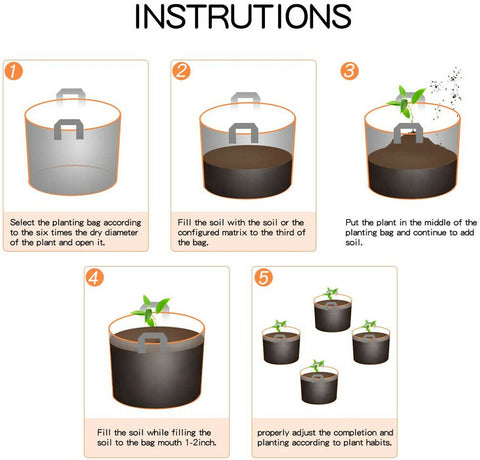 INSTRUTIONS

1

Select the planting bag according to the six times the dry diameter of the plant and open it.

2

Fill the soil with the soil or the configured matrix to the third of the bag.

3

Put the plant in the middle of the planting bag and continue to add soil.

4

Fill the soil while filling the soil to the bag mouth 1-2inch.

5

properly adjust the completion and planting according to plant habits.