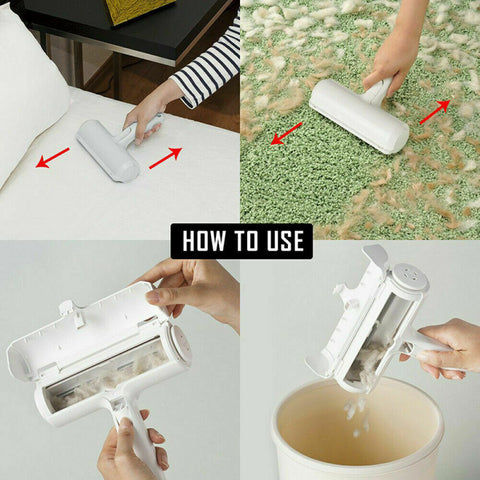 HOW TO USE