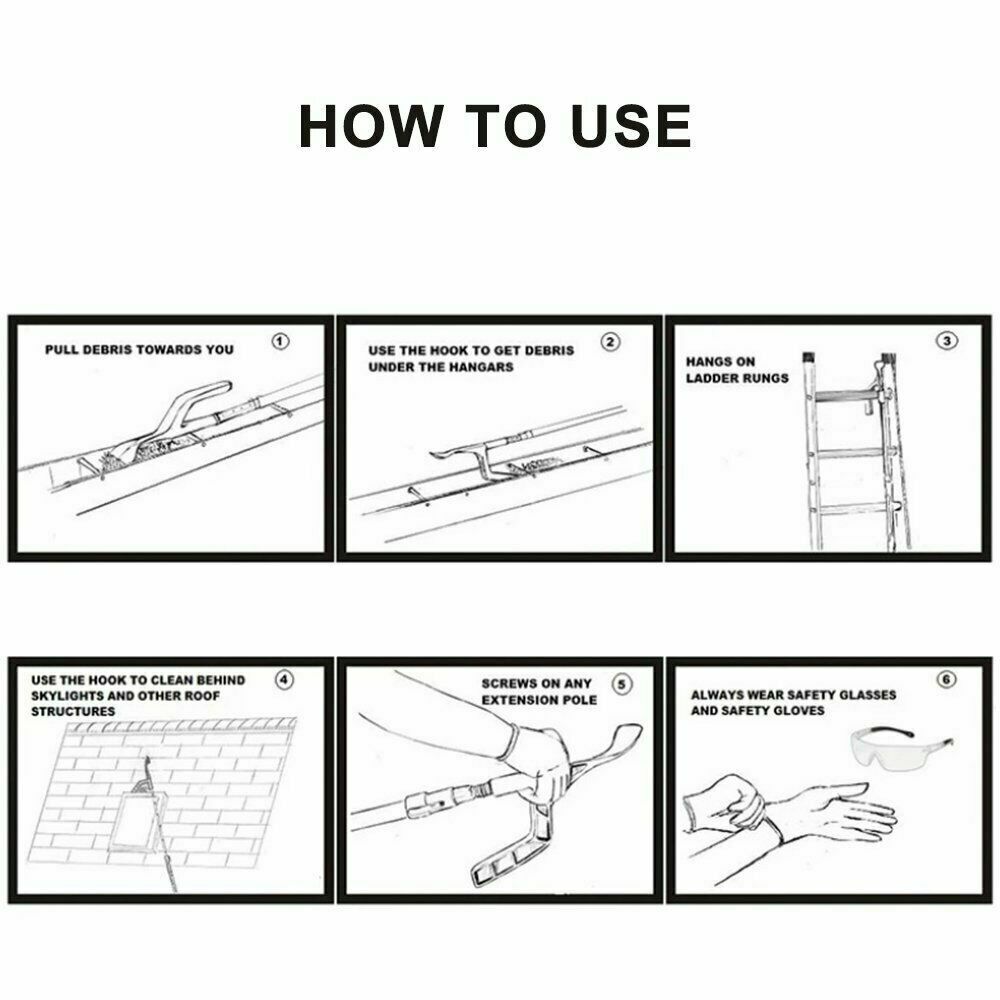 HOW TO USE

PULL DEBRIS TOWARDS YOU ①

USE THE HOOK TO GET DEBRIS UNDER THE HANGARS ②

HANGS ON LADDER RUNGS ③

USE THE HOOK TO CLEAN BEHIND SKYLIGHTS AND OTHER ROOF STRUCTURES ④

SCREWS ON ANY EXTENSION POLE ⑤

ALWAYS WEAR SAFETY GLASSES AND SAFETY GLOVES ⑥