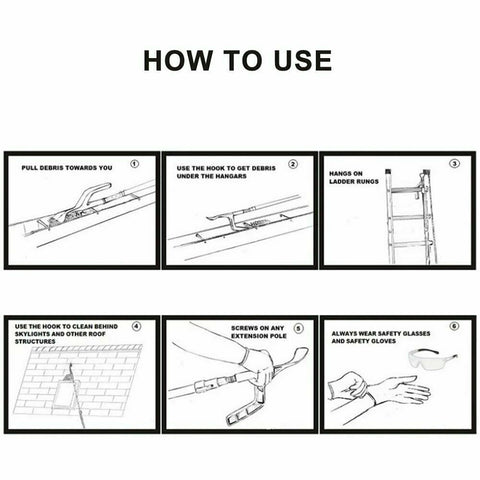 HOW TO USE

PULL DEBRIS TOWARDS YOU ①

USE THE HOOK TO GET DEBRIS UNDER THE HANGARS ②

HANGS ON LADDER RUNGS ③

USE THE HOOK TO CLEAN BEHIND SKYLIGHTS AND OTHER ROOF STRUCTURES ④

SCREWS ON ANY EXTENSION POLE ⑤

ALWAYS WEAR SAFETY GLASSES AND SAFETY GLOVES ⑥