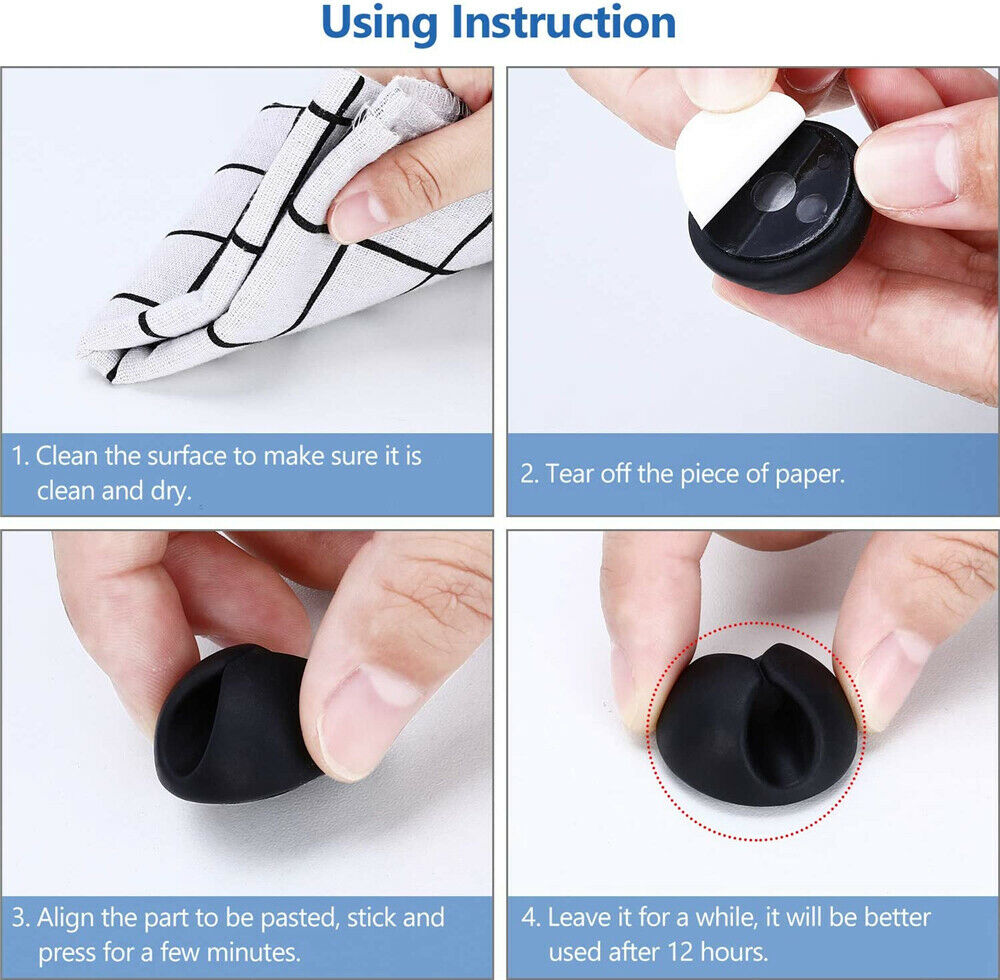 Using Instruction

1. Clean the surface to make sure it is clean and dry.

2. Tear off the piece of paper.

3. Align the part to be pasted, stick and press for a few minutes.

4. Leave it for a while, it will be better used after 12 hours.