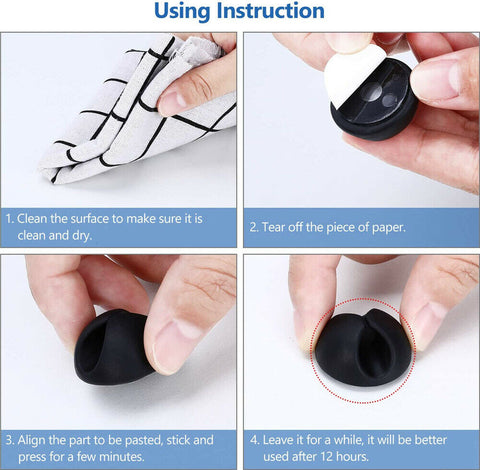 Using Instruction

1. Clean the surface to make sure it is clean and dry.

2. Tear off the piece of paper.

3. Align the part to be pasted, stick and press for a few minutes.

4. Leave it for a while, it will be better used after 12 hours.