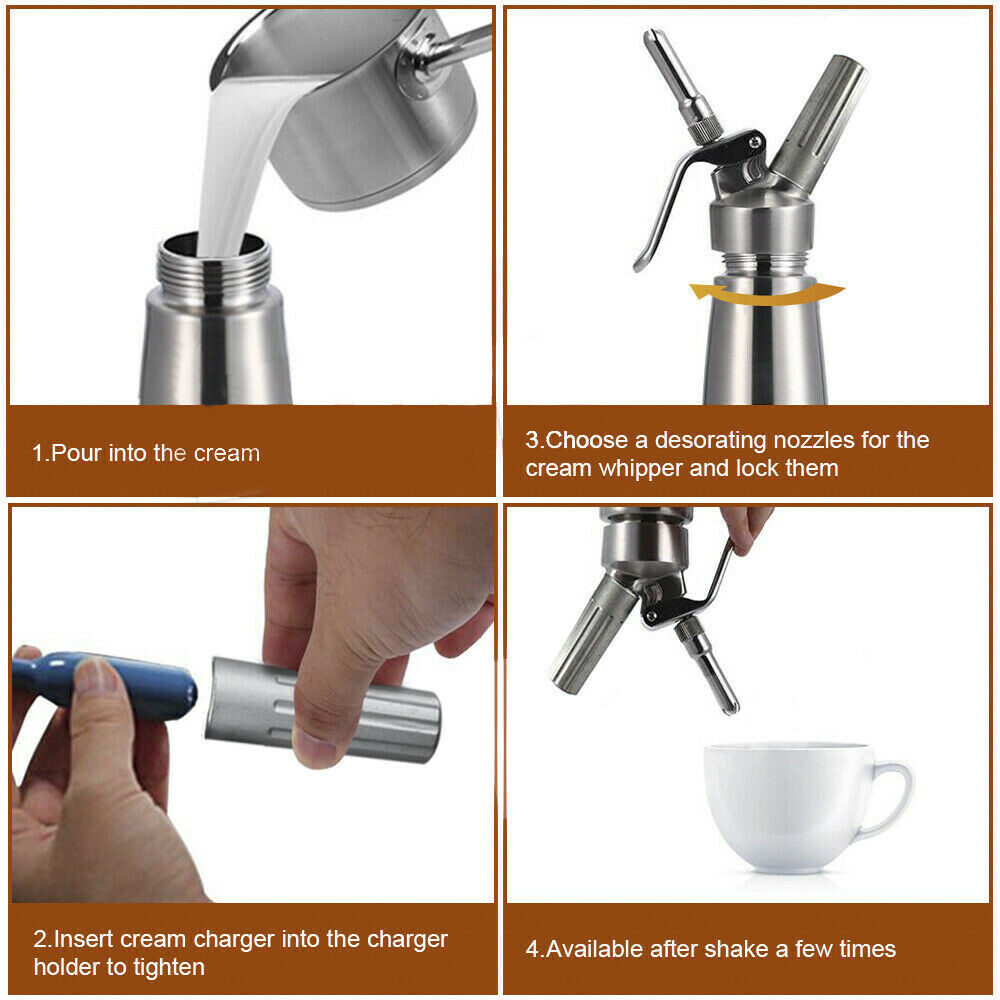 1.Pour into the cream

3.Choose a desorating nozzles for the cream whipper and lock them

2.Insert cream charger into the charger holder to tighten

4.Available after shake a few times