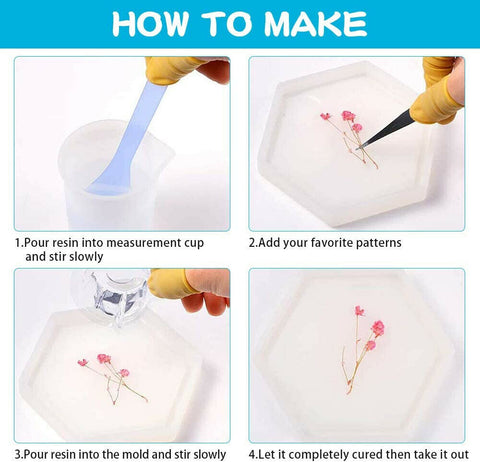 HOW TO MAKE

1.Pour resin into measurement cup and stir slowly

2.Add your favorite patterns

3.Pour resin into the mold and stir slowly

4.Let it completely cured then take it out