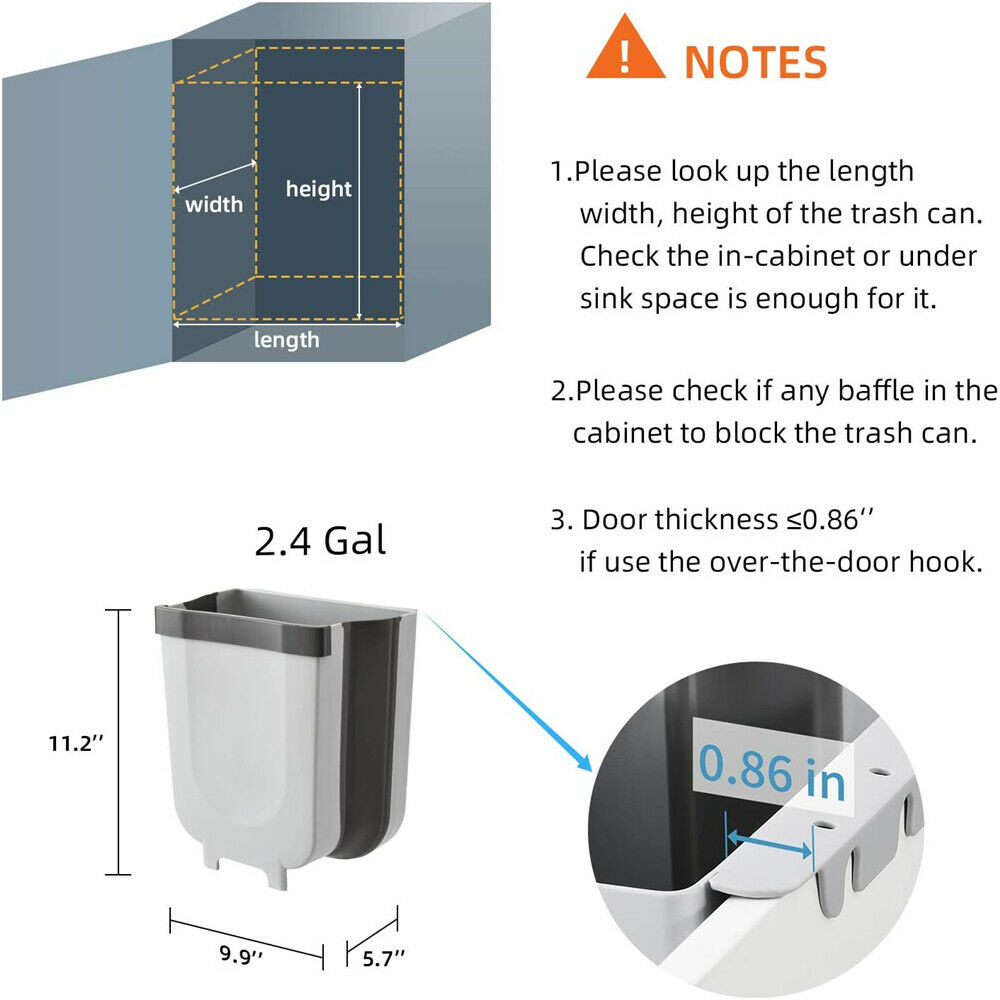 width
height
length

NOTES

1.Please look up the length width, height of the trash can. Check the in-cabinet or under sink space is enough for it.

2.Please check if any baffle in the cabinet to block the trash can.

3. Door thickness ≤0.86'' if use the over-the-door hook.

2.4 Gal

11.2''

9.9''

5.7''

0.86 in