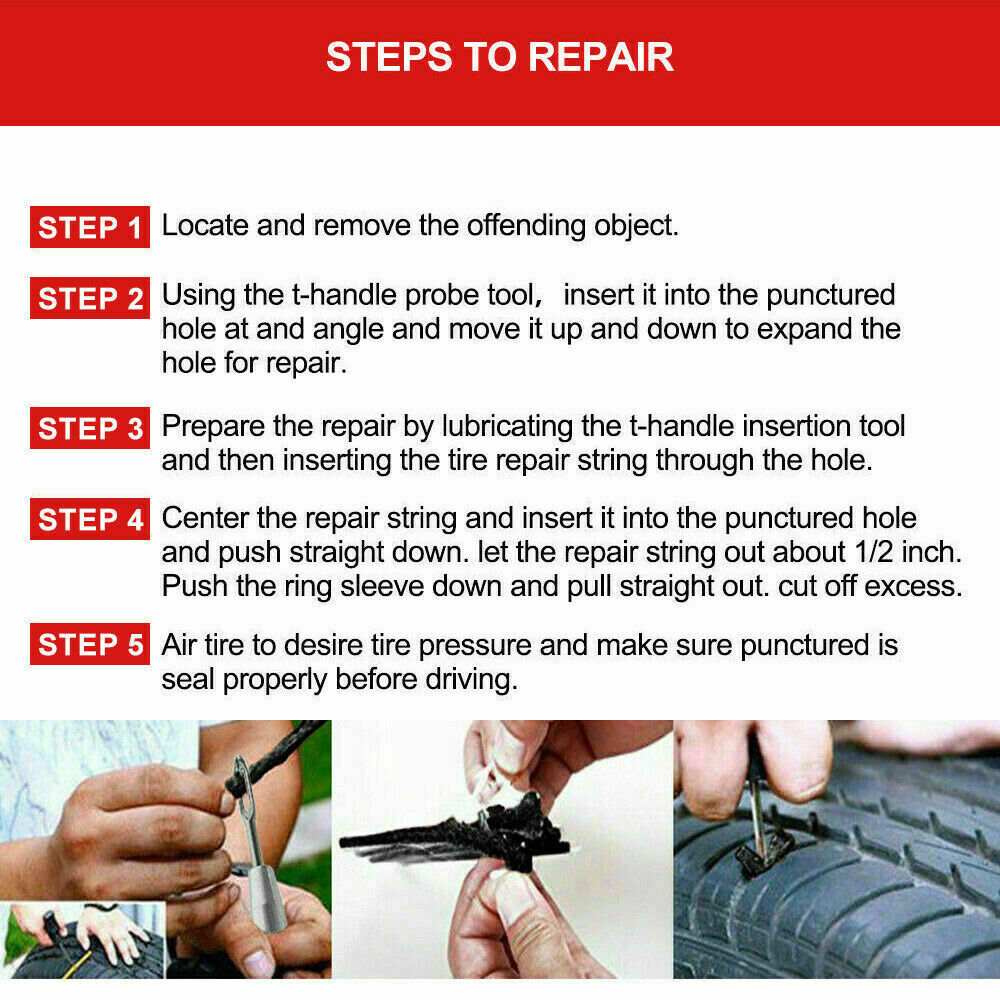 STEPS TO REPAIR

STEP 1 Locate and remove the offending object.

STEP 2 Using the t-handle probe tool， insert it into the punctured hole at and angle and move it up and down to expand the hole for repair.

STEP 3 Prepare the repair by lubricating the t-handle insertion tool and then inserting the tire repair string through the hole.

STEP 4 Center the repair string and insert it into the punctured hole and push straight down. let the repair string out about 1/2 inch. Push the ring sleeve down and pull straight out. cut off excess.

STEP 5 Air tire to desire tire pressure and make sure punctured is seal properly before driving.