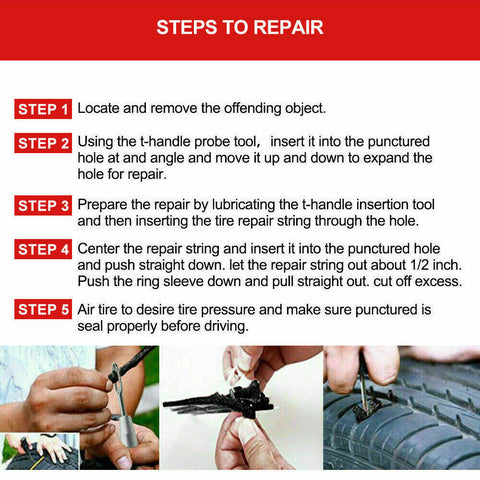 STEPS TO REPAIR

STEP 1 Locate and remove the offending object.

STEP 2 Using the t-handle probe tool， insert it into the punctured hole at and angle and move it up and down to expand the hole for repair.

STEP 3 Prepare the repair by lubricating the t-handle insertion tool and then inserting the tire repair string through the hole.

STEP 4 Center the repair string and insert it into the punctured hole and push straight down. let the repair string out about 1/2 inch. Push the ring sleeve down and pull straight out. cut off excess.

STEP 5 Air tire to desire tire pressure and make sure punctured is seal properly before driving.