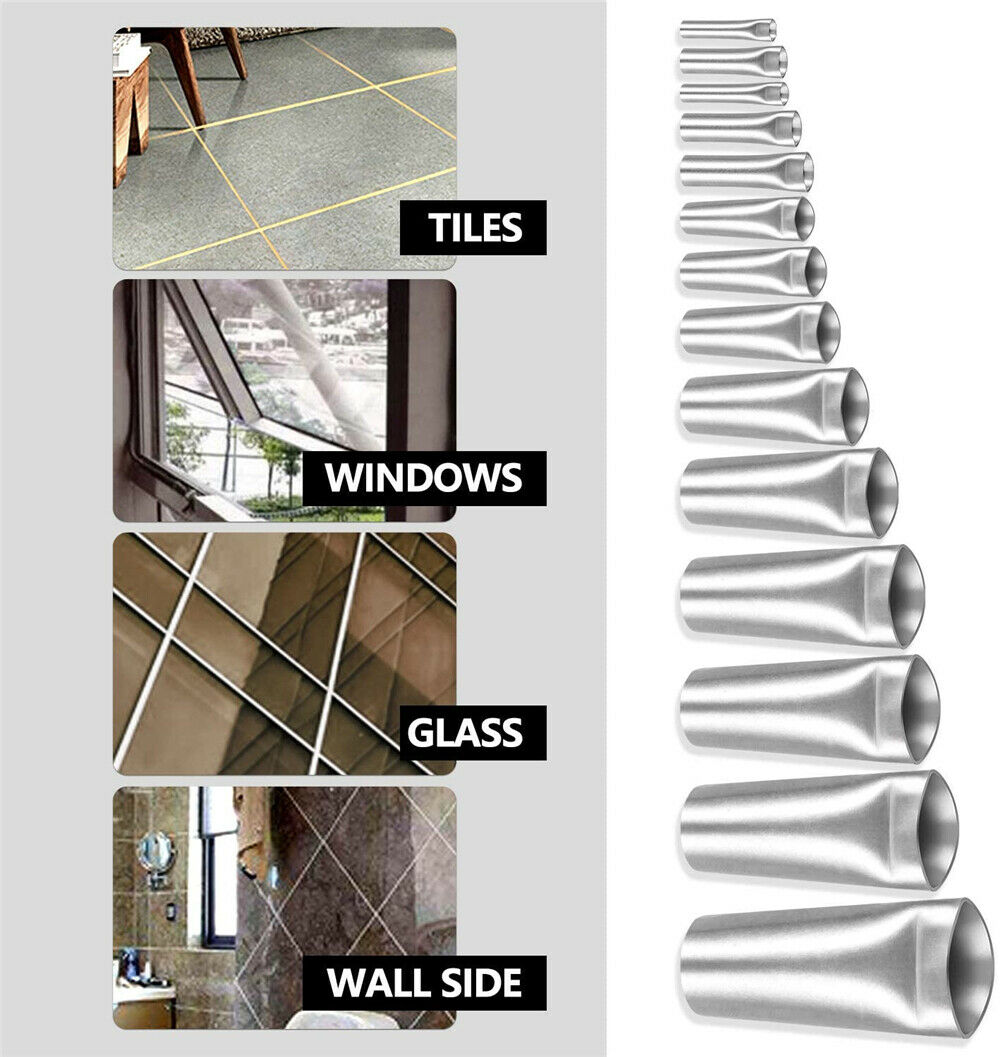 TILES

WINDOWS

GLASS

WALL SIDE