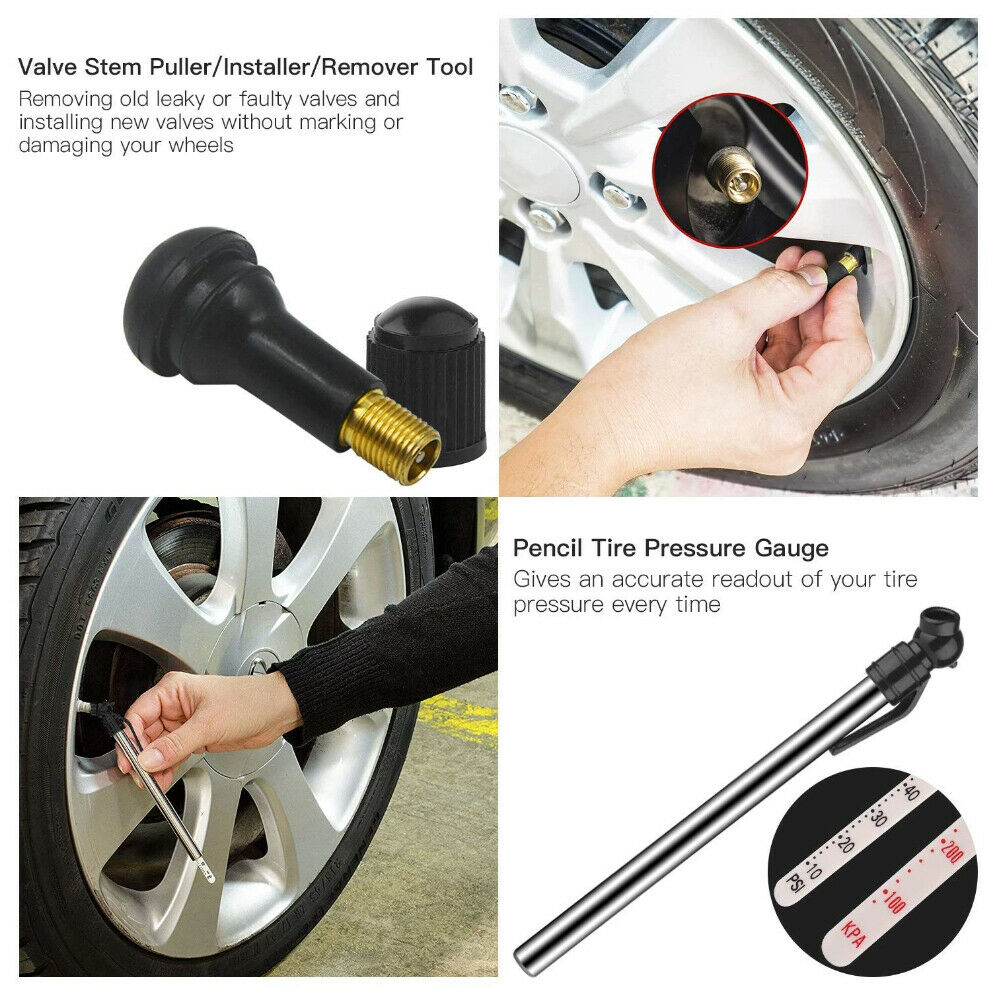 Valve Stem Puller/Installer/Remover Tool
Removing old leaky or faulty valves and installing new valves without marking or damaging your wheels

Pencil Tire Pressure Gauge
Gives an accurate readout of your tire pressure every time

PSI 10 20 30 40
KPA 100 200