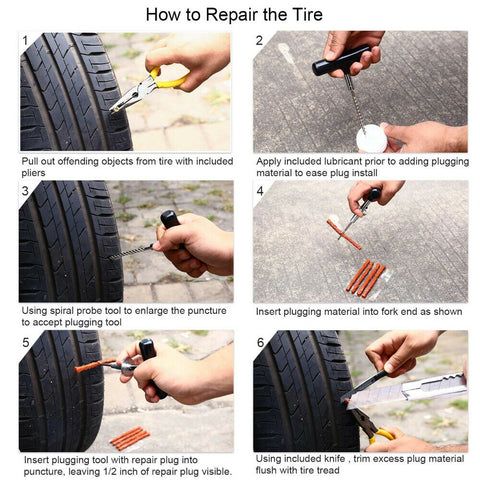 How to Repair the Tire

1

Pull out offending objects from tire with included pliers

2

Apply included lubricant prior to adding plugging material to ease plug install

3

Using spiral probe tool to enlarge the puncture to accept plugging tool

4

Insert plugging material into fork end as shown

5

Insert plugging tool with repair plug into puncture, leaving 1/2 inch of repair plug visible.

6

Using included knife , trim excess plug material flush with tire tread