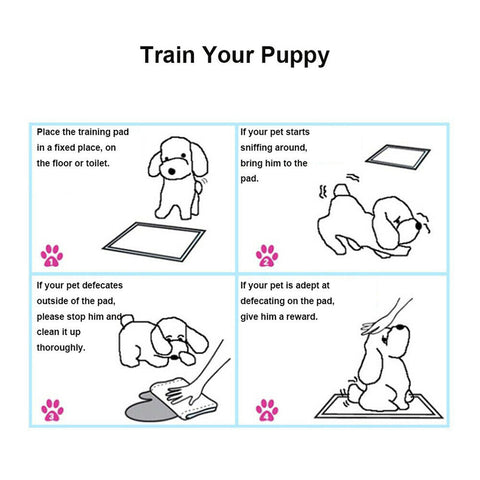 Train Your Puppy

Place the training pad in a fixed place, on the floor or toilet.

1

If your pet starts sniffing around, bring him to the pad.

2

If your pet defecates outside of the pad, please stop him and clean it up thoroughly.

3

If your pet is adept at defecating on the pad, give him a reward.

4