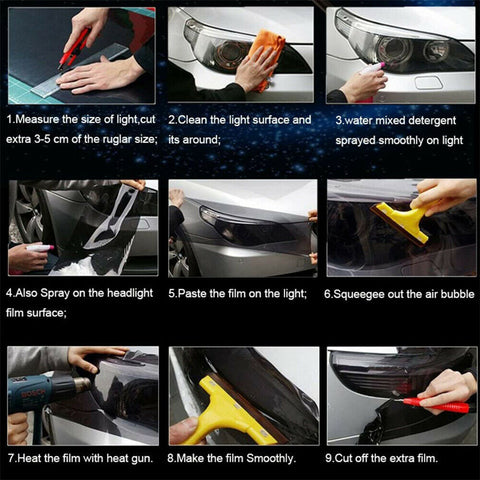 1.Measure the size of light,cut extra 3-5 cm of the ruglar size;

2.Clean the light surface and its around;

3.water mixed detergent sprayed smoothly on light

4.Also Spray on the headlight film surface;

5.Paste the film on the light;

6.Squeegee out the air bubble

BOSCH

7.Heat the film with heat gun.

8.Make the film Smoothly.

9.Cut off the extra film.