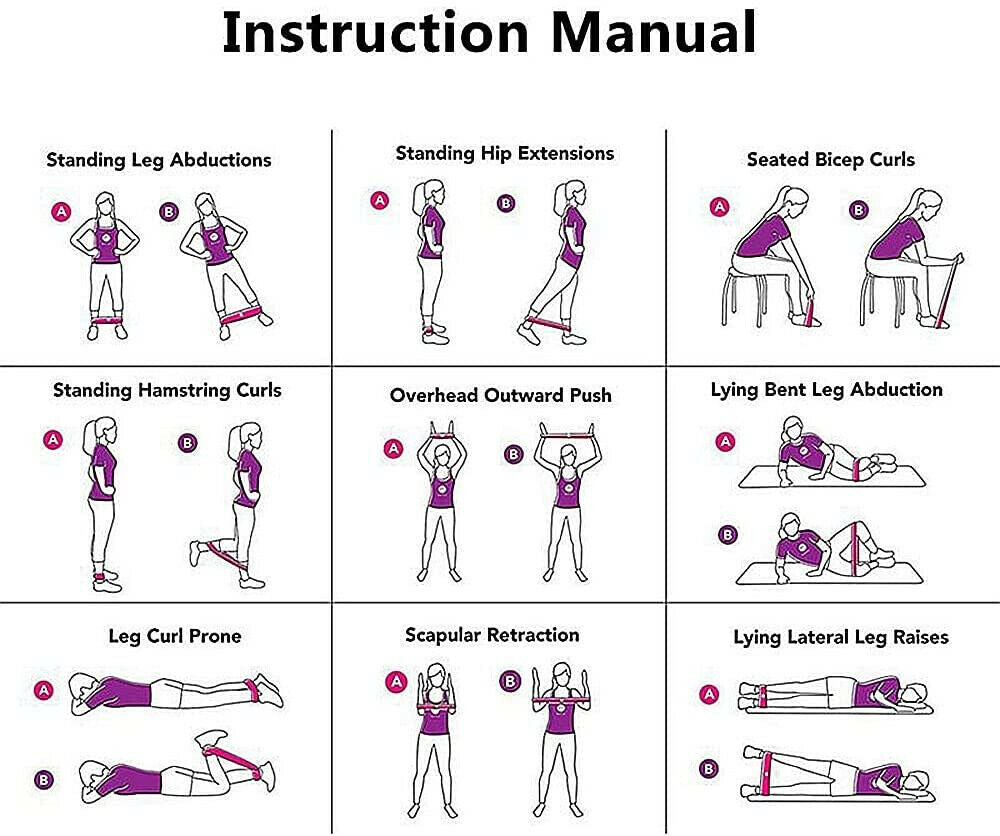 Instruction Manual

Standing Leg Abductions
A B

Standing Hip Extensions
A B

Seated Bicep Curls
A B

Standing Hamstring Curls
A B

Overhead Outward Push
A B

Lying Bent Leg Abduction
A
B

Leg Curl Prone
A
B

Scapular Retraction
A B

Lying Lateral Leg Raises
A
B