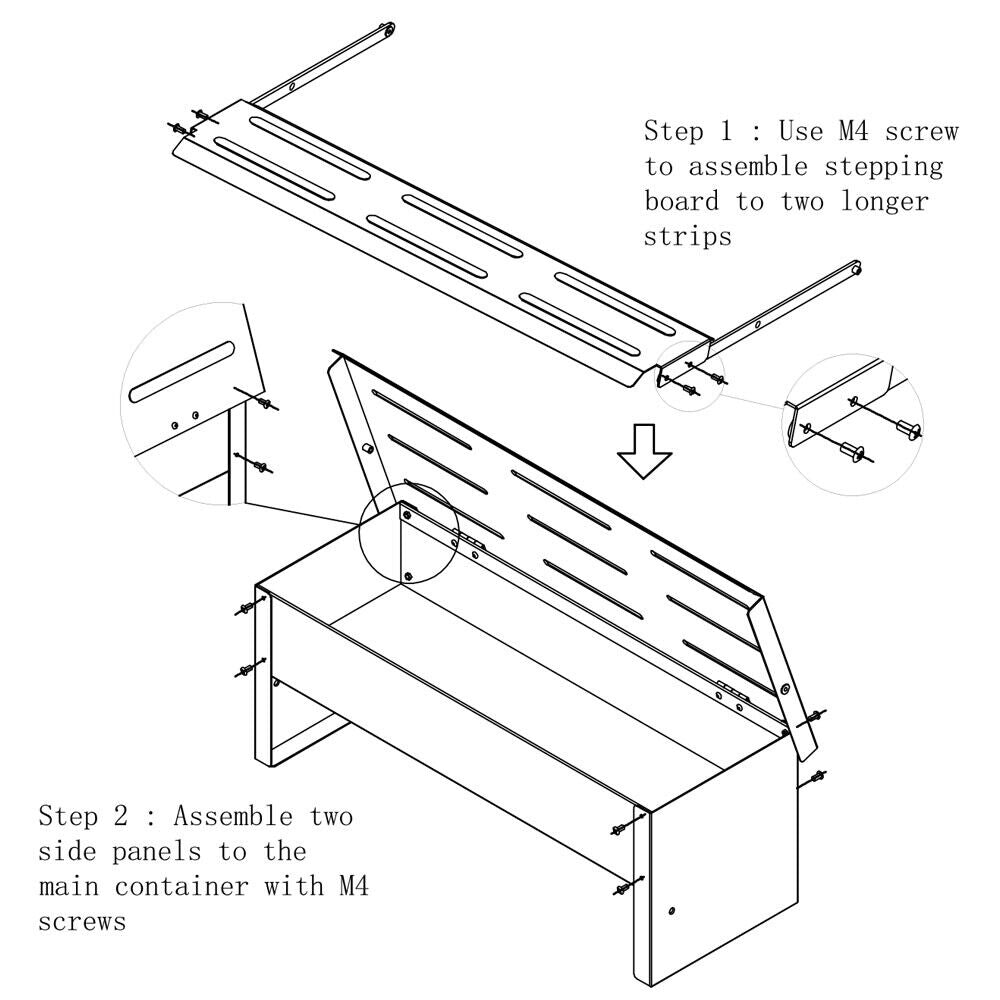 Step 1 : Use M4 screw to assemble stepping board to two longer strips

Step 2 : Assemble two side panels to the main container with M4 screws