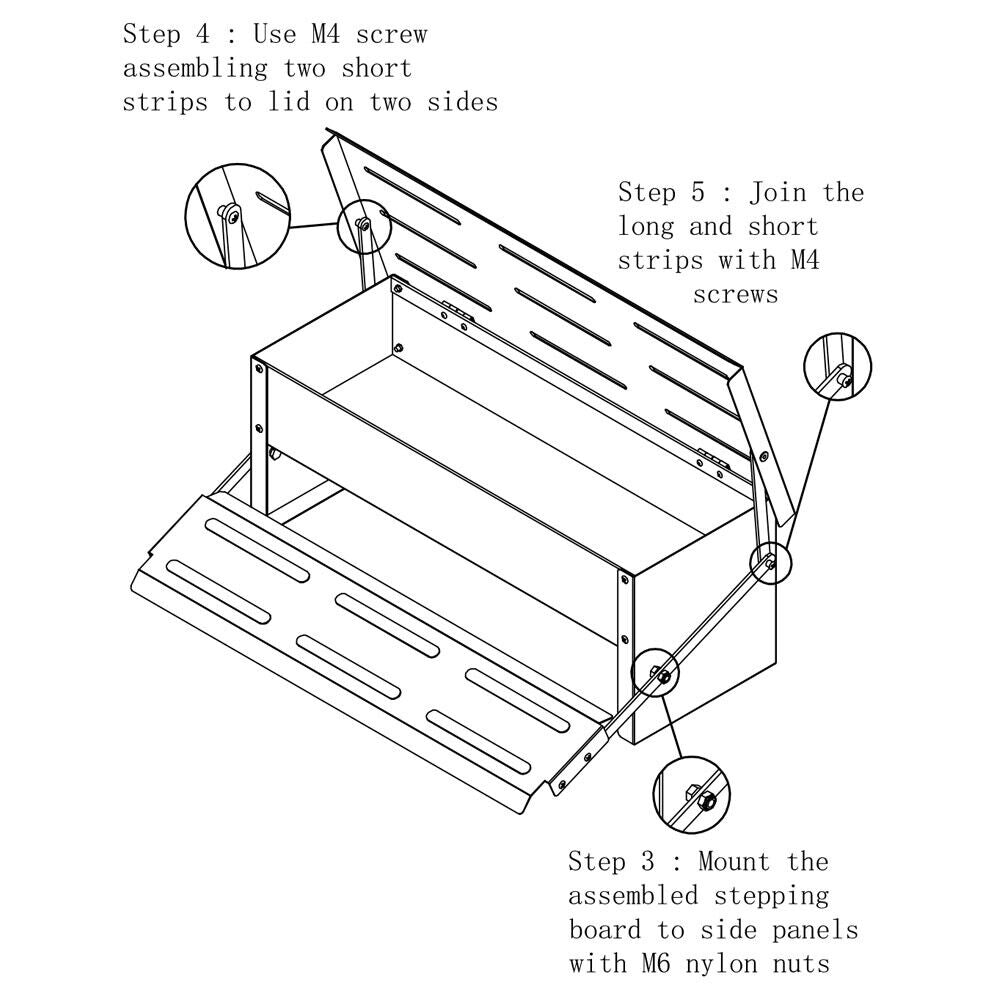 Step 4 : Use M4 screw assembling two short strips to lid on two sides

Step 5 : Join the long and short strips with M4 screws

Step 3 : Mount the assembled stepping board to side panels with M6 nylon nuts