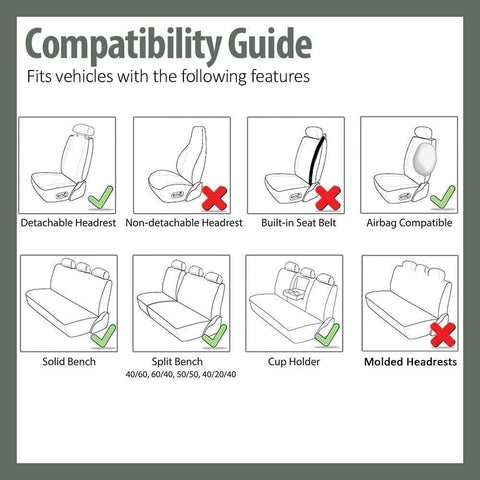 Compatibility Guide

Fits vehicles with the following features

Detachable Headrest

Non-detachable Headrest

Built-in Seat Belt

Airbag Compatible

Solid Bench

Split Bench
40/60, 60/40, 50/50, 40/20/40

Cup Holder

Molded Headrests