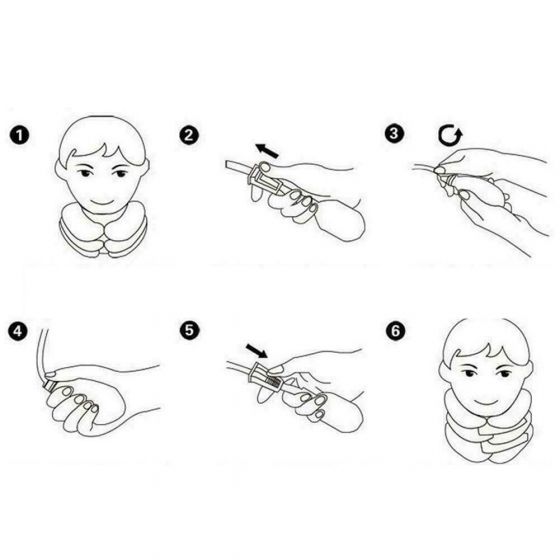 1

2

3

4

5

6