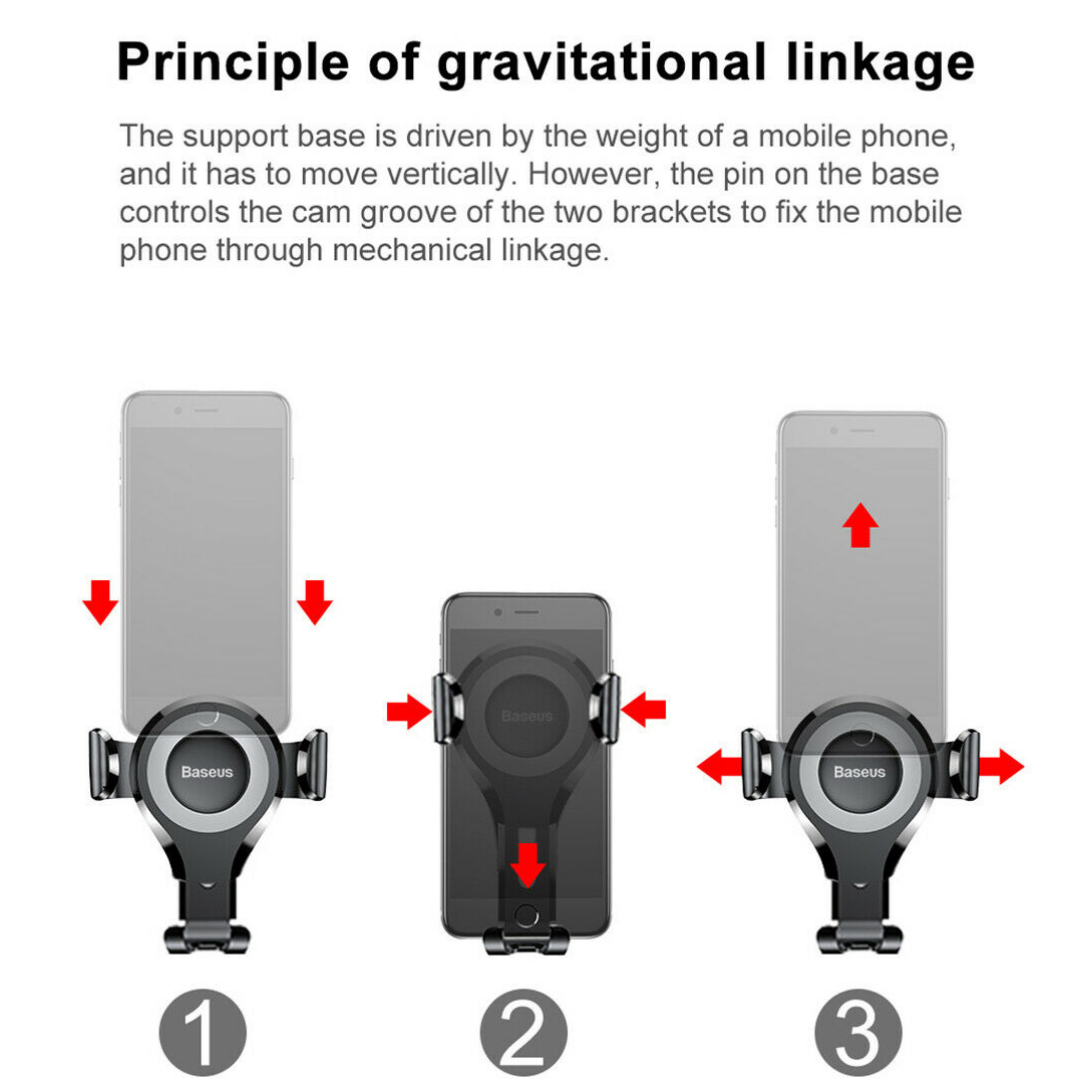 Principle of gravitational linkage

The support base is driven by the weight of a mobile phone, and it has to move vertically. However, the pin on the base controls the cam groove of the two brackets to fix the mobile phone through mechanical linkage.

Baseus

Baseus

Baseus

1

2

3