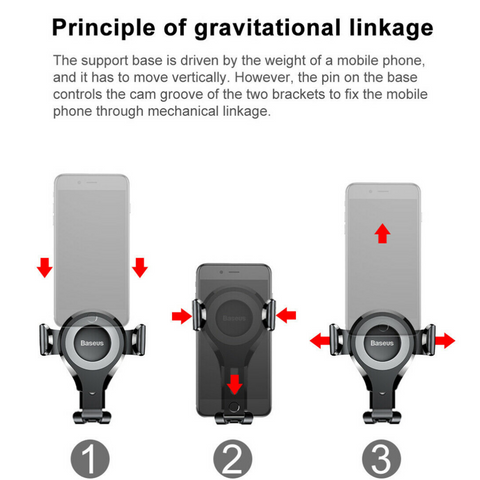 Principle of gravitational linkage

The support base is driven by the weight of a mobile phone, and it has to move vertically. However, the pin on the base controls the cam groove of the two brackets to fix the mobile phone through mechanical linkage.

Baseus

Baseus

Baseus

1

2

3