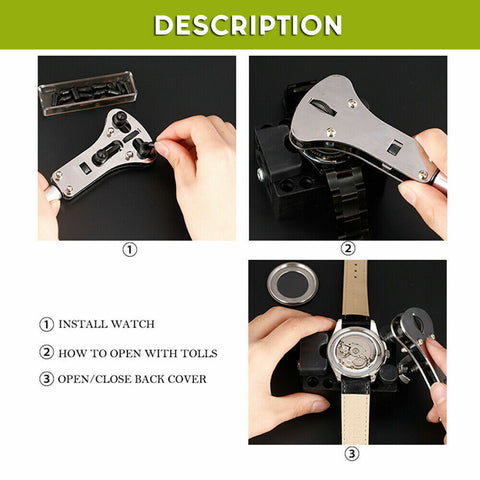 DESCRIPTION

①

②

① INSTALL WATCH

② HOW TO OPEN WITH TOLLS

③ OPEN/CLOSE BACK COVER

③