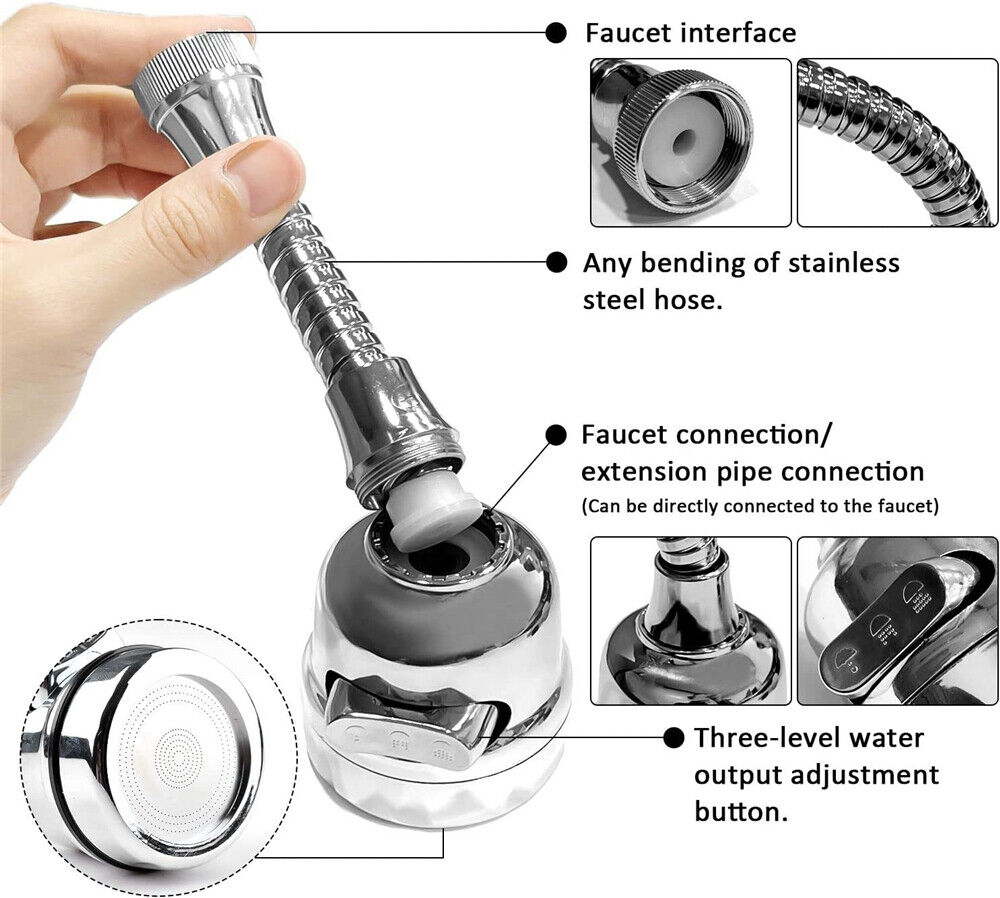 Faucet interface

Any bending of stainless steel hose.

Faucet connection/ extension pipe connection
(Can be directly connected to the faucet)

Three-level water output adjustment button.