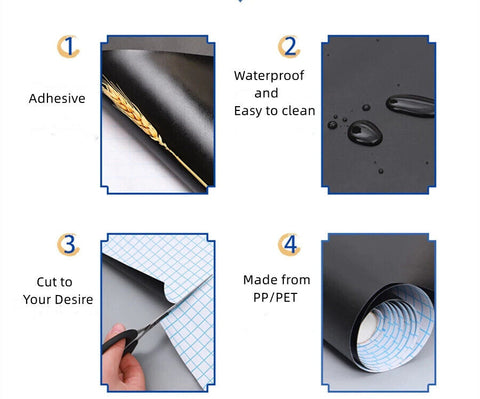 1

Adhesive

2

Waterproof and Easy to clean

3

Cut to Your Desire

4

Made from PP/PET