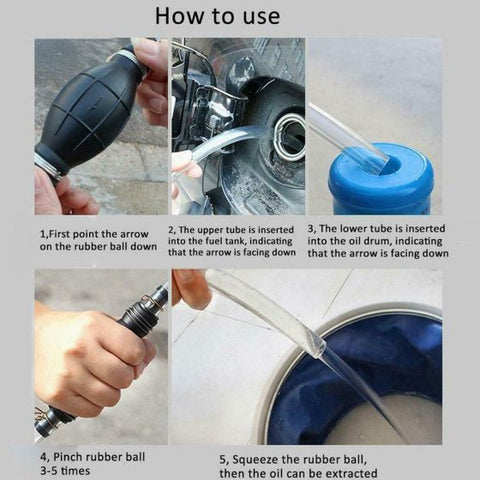 How to use

1,First point the arrow on the rubber ball down

2, The upper tube is inserted into the fuel tank, indicating that the arrow is facing down

3, The lower tube is inserted into the oil drum, indicating that the arrow is facing down

4, Pinch rubber ball 3-5 times

5, Squeeze the rubber ball, then the oil can be extracted