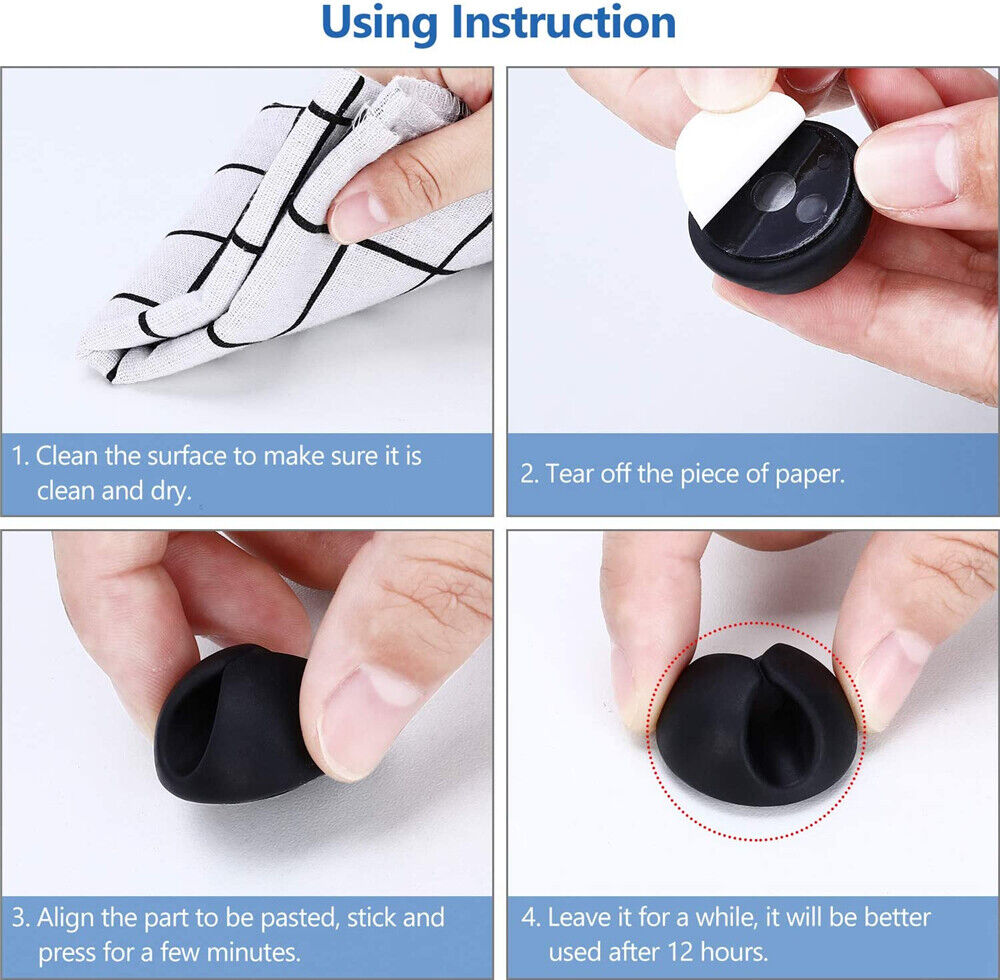 Using Instruction

1. Clean the surface to make sure it is clean and dry.

2. Tear off the piece of paper.

3. Align the part to be pasted, stick and press for a few minutes.

4. Leave it for a while, it will be better used after 12 hours.