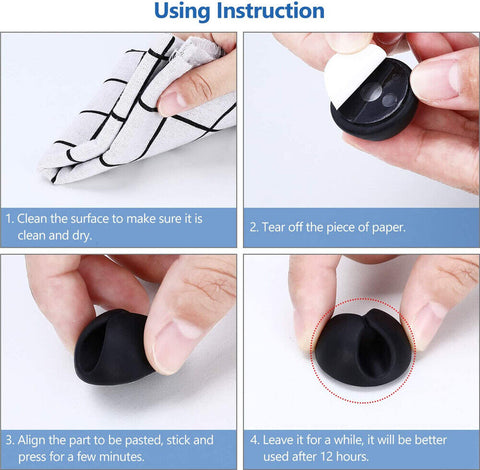 Using Instruction

1. Clean the surface to make sure it is clean and dry.

2. Tear off the piece of paper.

3. Align the part to be pasted, stick and press for a few minutes.

4. Leave it for a while, it will be better used after 12 hours.