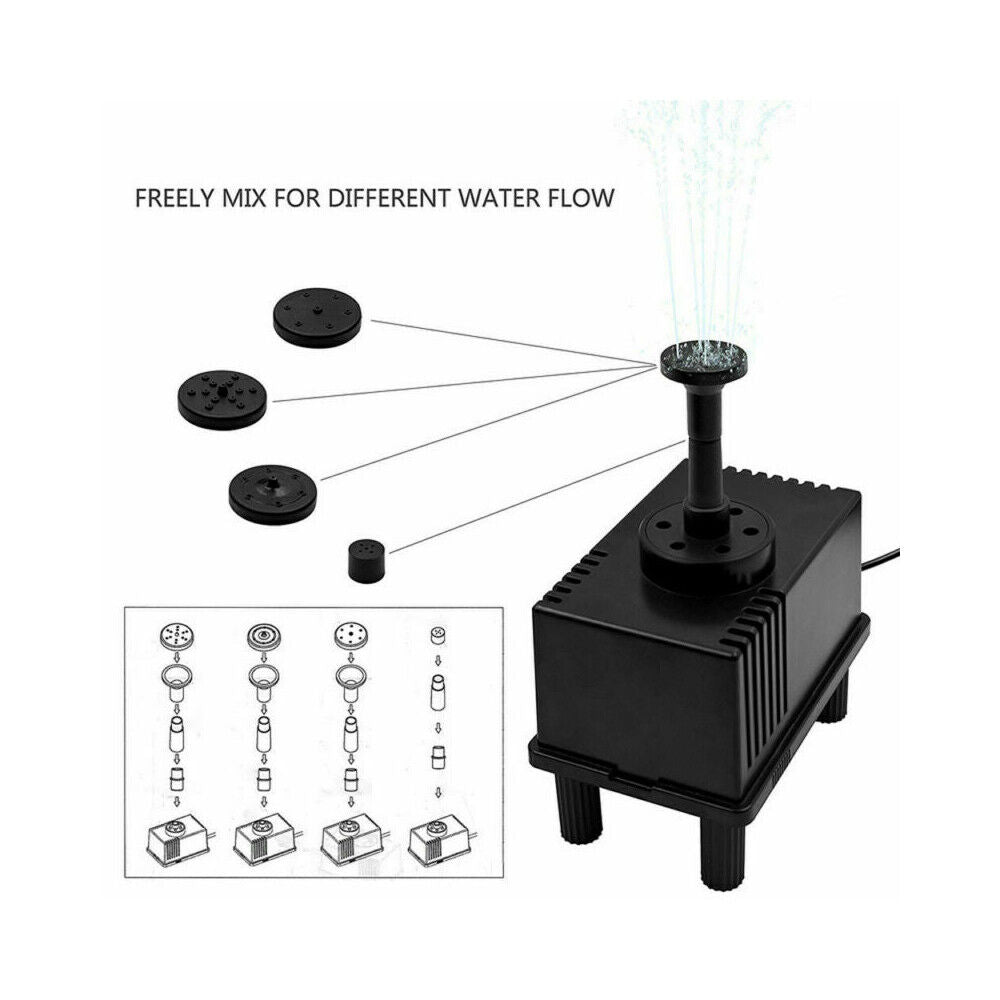 FREELY MIX FOR DIFFERENT WATER FLOW