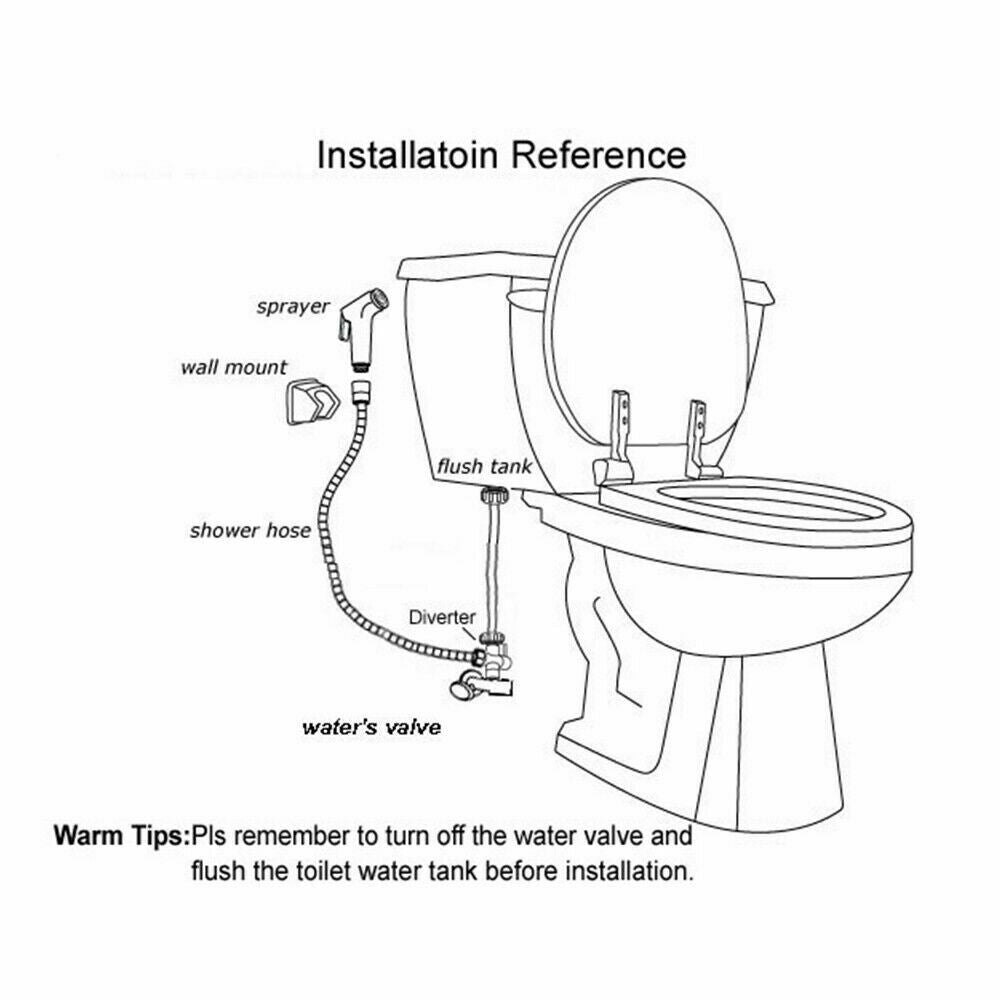 Installatoin Reference

sprayer

wall mount

flush tank

shower hose

Diverter

water's valve

Warm Tips:Pls remember to turn off the water valve and flush the toilet water tank before installation.