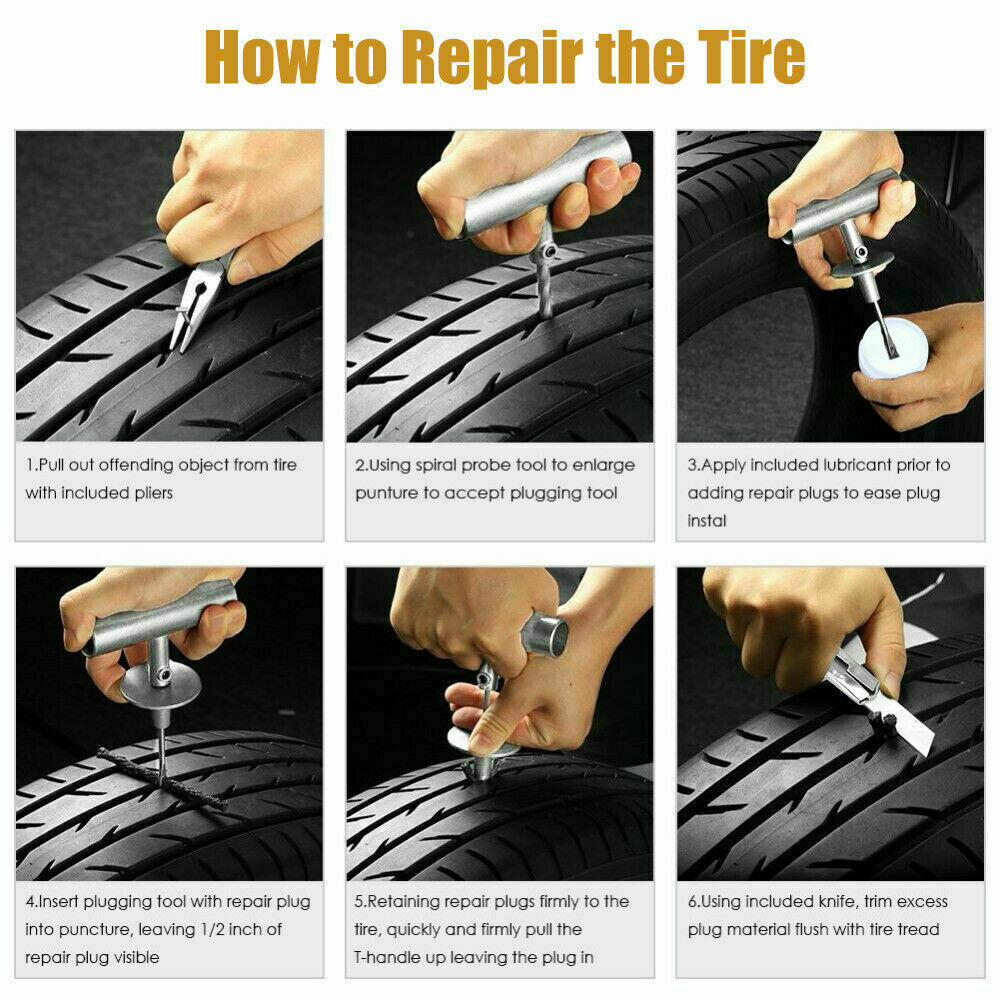 How to Repair the Tire

1.Pull out offending object from tire with included pliers

2.Using spiral probe tool to enlarge punture to accept plugging tool

3.Apply included lubricant prior to adding repair plugs to ease plug instal

4.Insert plugging tool with repair plug into puncture, leaving 1/2 inch of repair plug visible

5.Retaining repair plugs firmly to the tire, quickly and firmly pull the T-handle up leaving the plug in

6.Using included knife, trim excess plug material flush with tire tread