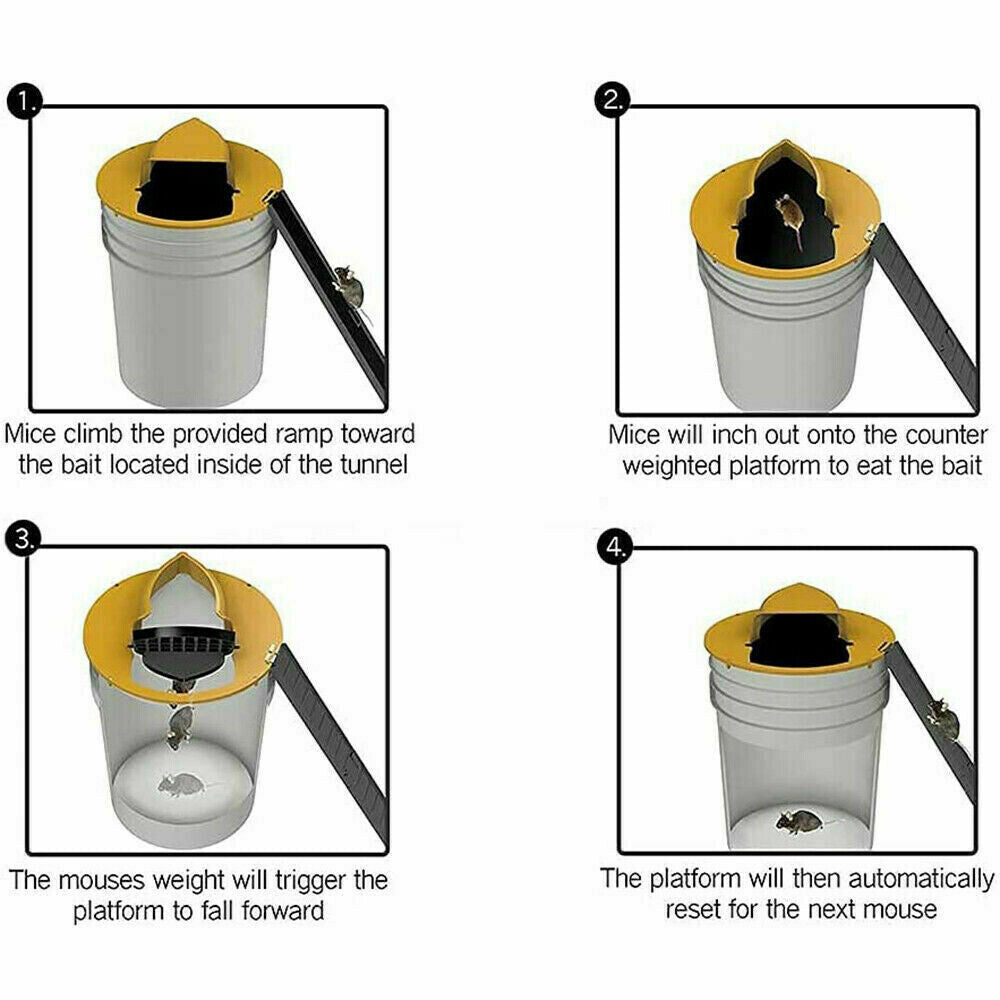 1.

Mice climb the provided ramp toward the bait located inside of the tunnel

2.

Mice will inch out onto the counter weighted platform to eat the bait

3.

The mouses weight will trigger the platform to fall forward

4.

The platform will then automatically reset for the next mouse