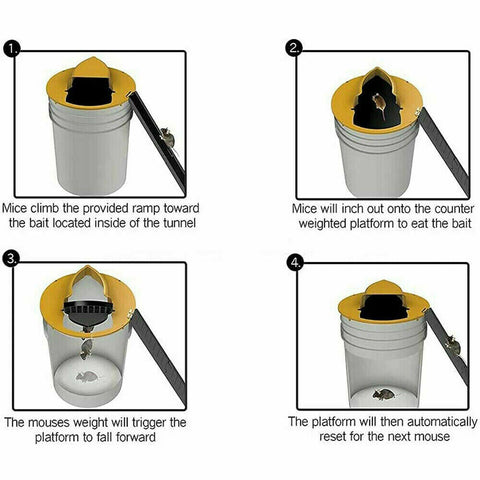 1.

Mice climb the provided ramp toward the bait located inside of the tunnel

2.

Mice will inch out onto the counter weighted platform to eat the bait

3.

The mouses weight will trigger the platform to fall forward

4.

The platform will then automatically reset for the next mouse