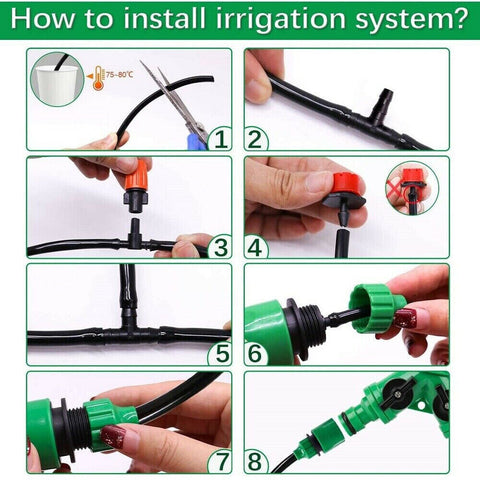 How to install irrigation system?

75~80°C

1

2

3

4

5

6

7

8