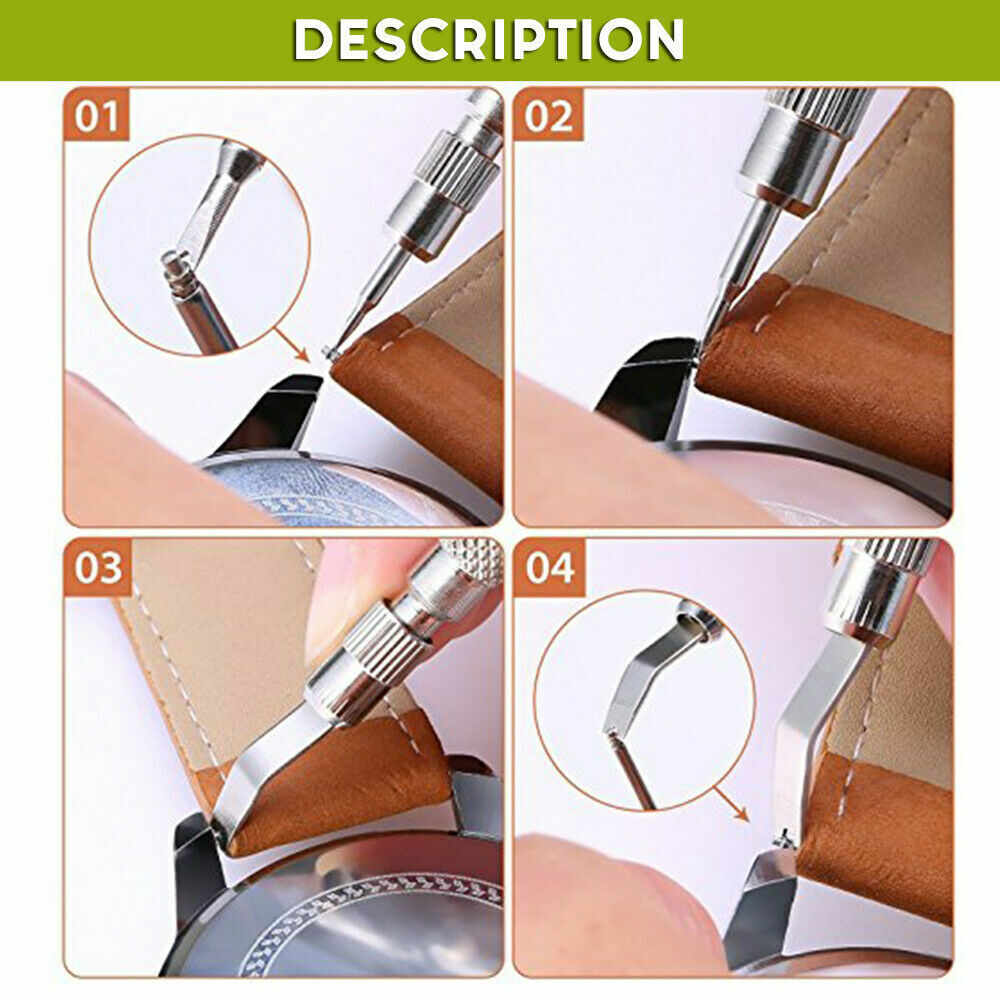 DESCRIPTION

01

02

03

04