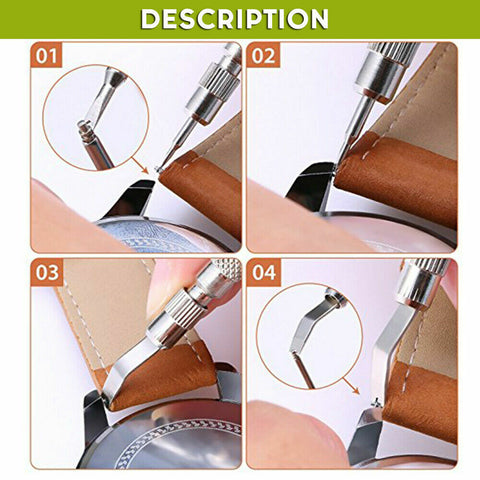 DESCRIPTION

01

02

03

04