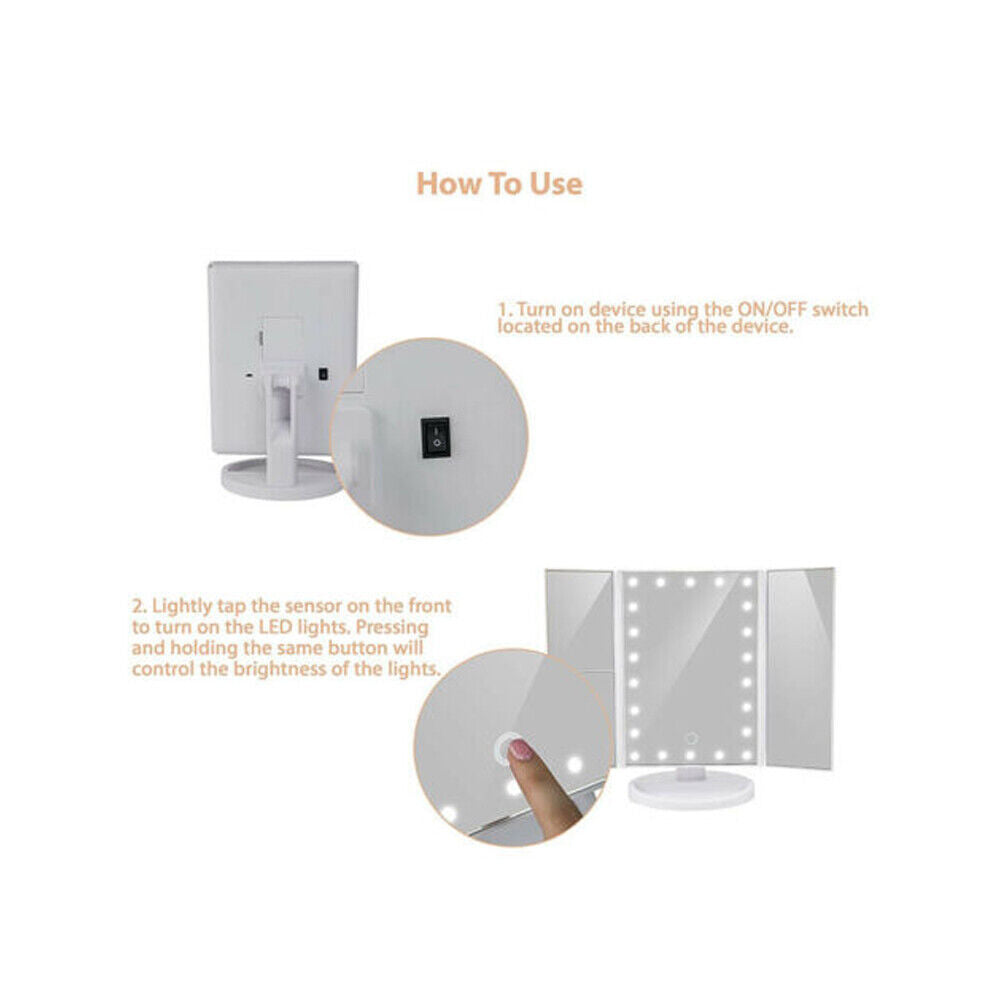 How To Use

1. Turn on device using the ON/OFF switch located on the back of the device.

2. Lightly tap the sensor on the front to turn on the LED lights. Pressing and holding the same button will control the brightness of the lights.