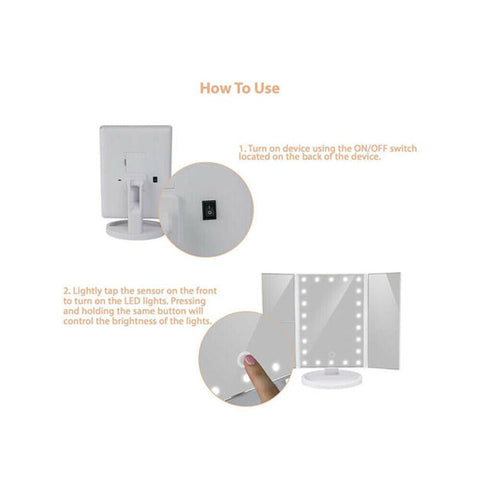 How To Use

1. Turn on device using the ON/OFF switch located on the back of the device.

2. Lightly tap the sensor on the front to turn on the LED lights. Pressing and holding the same button will control the brightness of the lights.