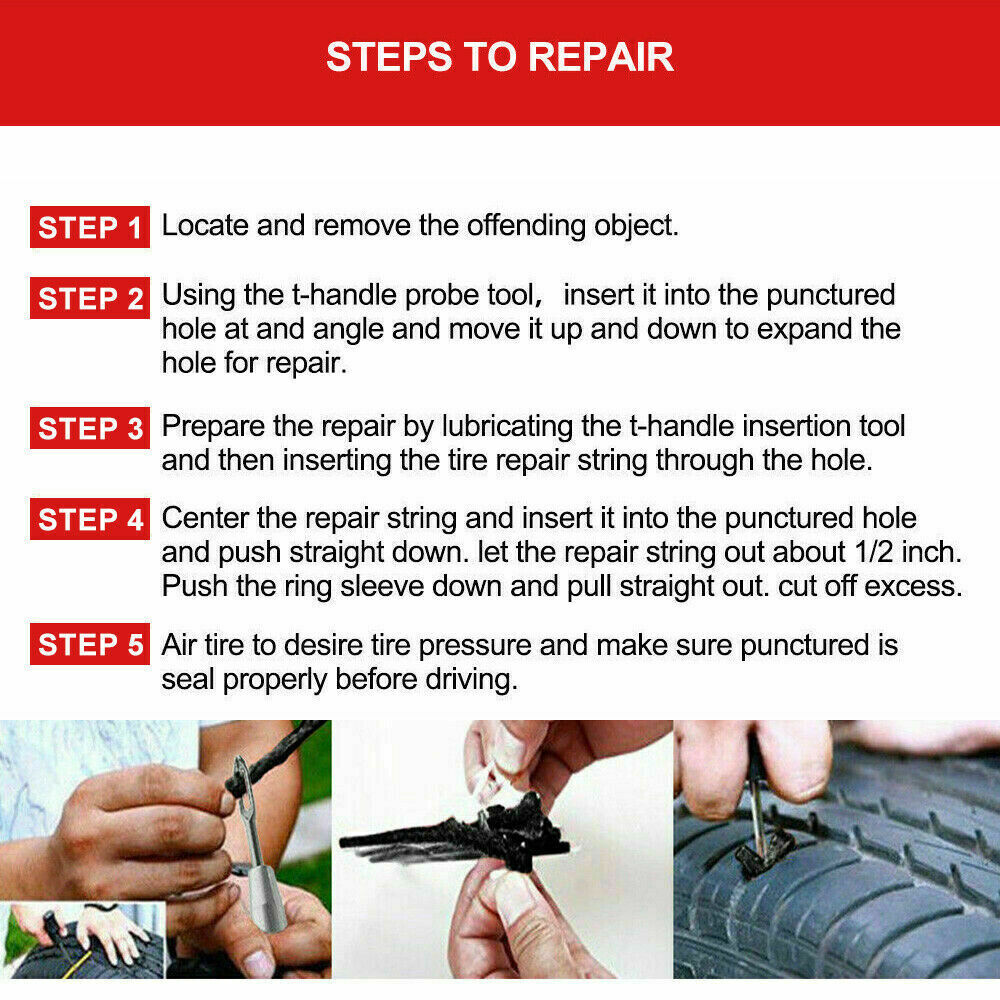 STEPS TO REPAIR

STEP 1 Locate and remove the offending object.

STEP 2 Using the t-handle probe tool, insert it into the punctured hole at and angle and move it up and down to expand the hole for repair.

STEP 3 Prepare the repair by lubricating the t-handle insertion tool and then inserting the tire repair string through the hole.

STEP 4 Center the repair string and insert it into the punctured hole and push straight down. let the repair string out about 1/2 inch. Push the ring sleeve down and pull straight out. cut off excess.

STEP 5 Air tire to desire tire pressure and make sure punctured is seal properly before driving.